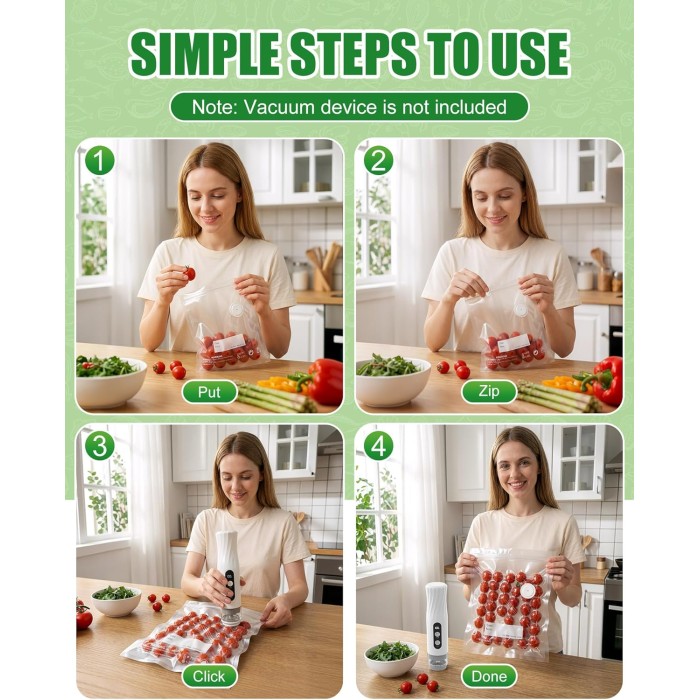 SIMPLE STEPS TO USE

Note: Vacuum device is not included

1

Put

2

Zip

3

Click

4

Done